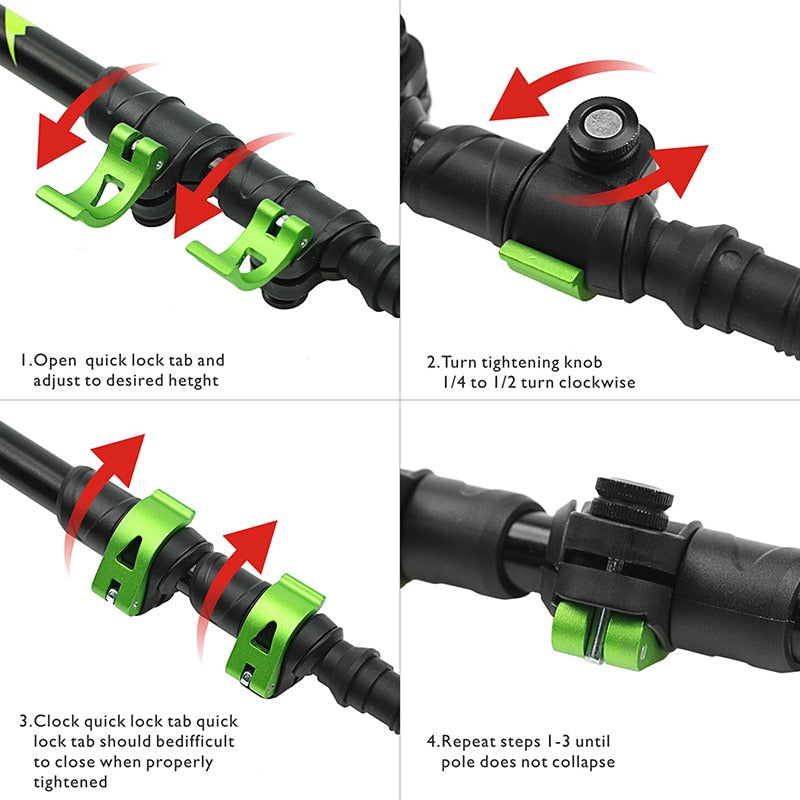 1.Open quick lock tab and adjust to desired hetght

2.Turn tightening knob 1/4 to 1/2 turn clockwise

3.Clock quick lock tab quick lock tab should bedifficult to close when properly tightened

4.Repeat steps 1-3 until pole does not collapse